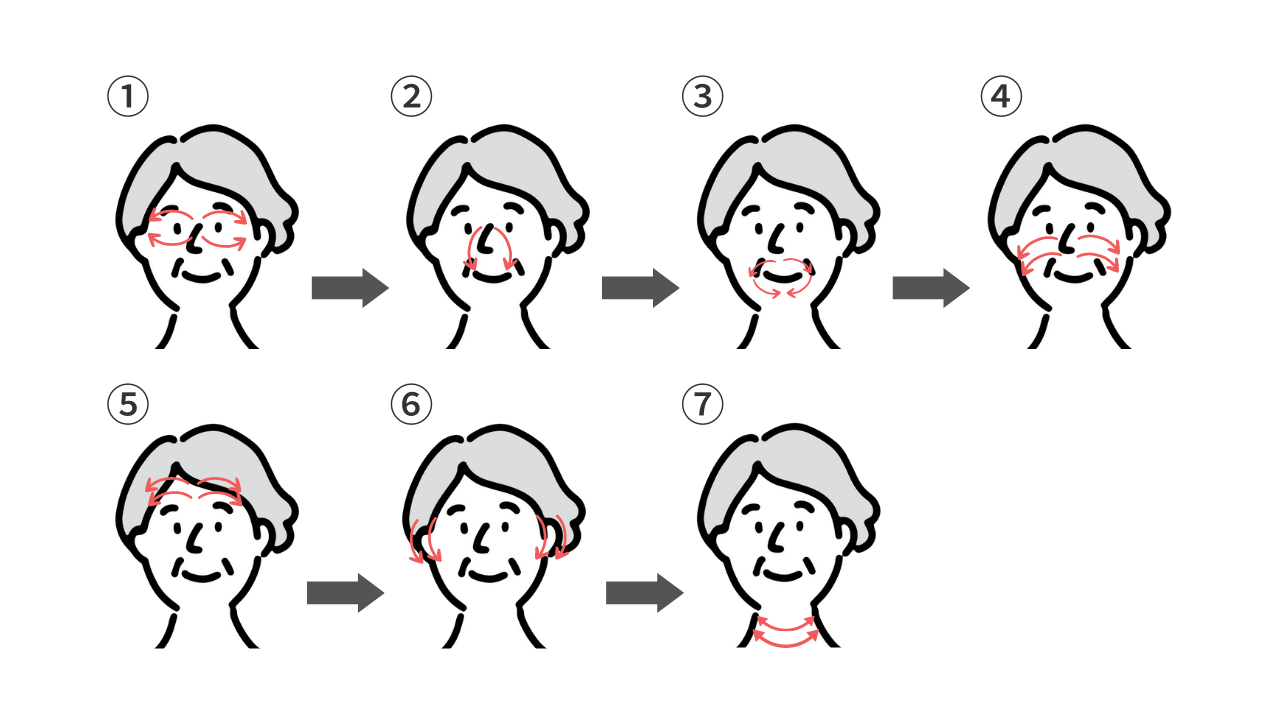 ①
②
③
④
⑤
⑥
⑦