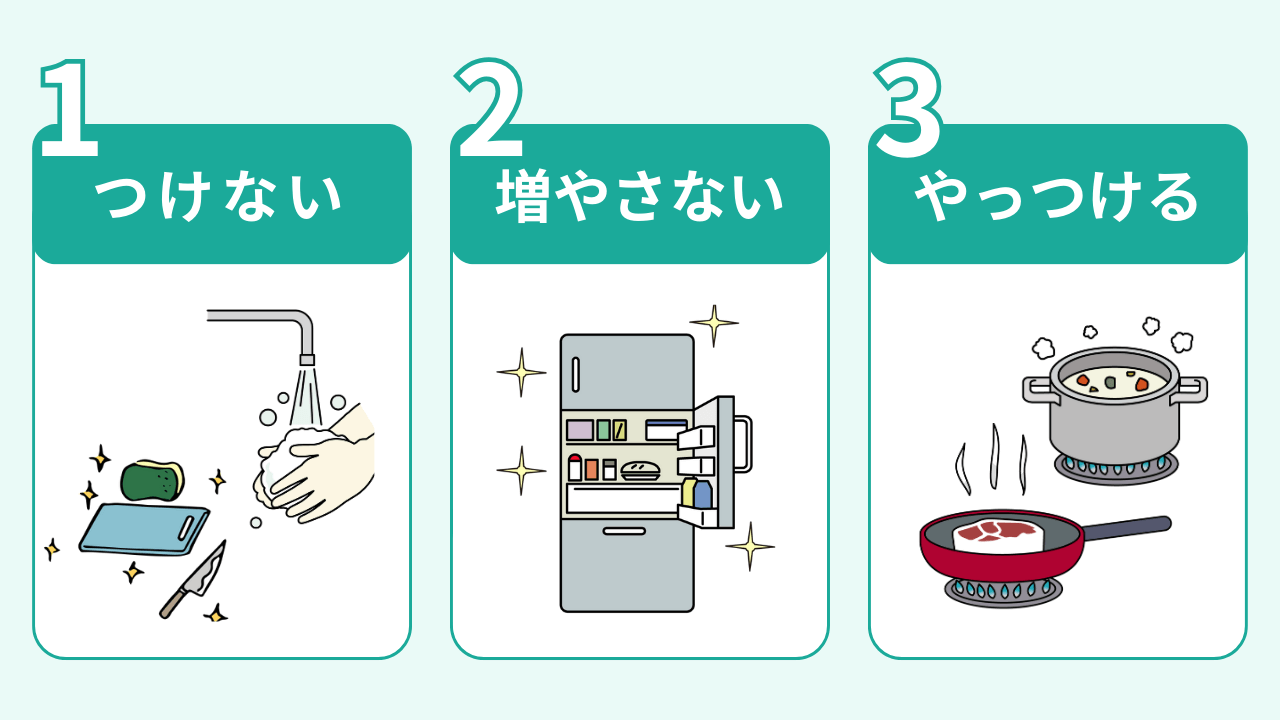 1
つけない

2
増やさない

3
やっつける